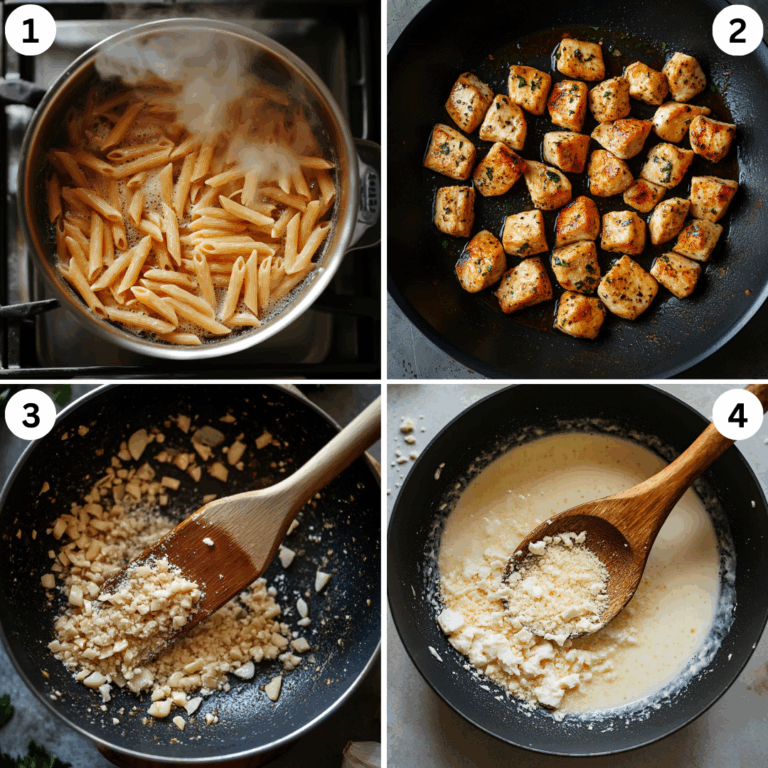 1
2
3
4